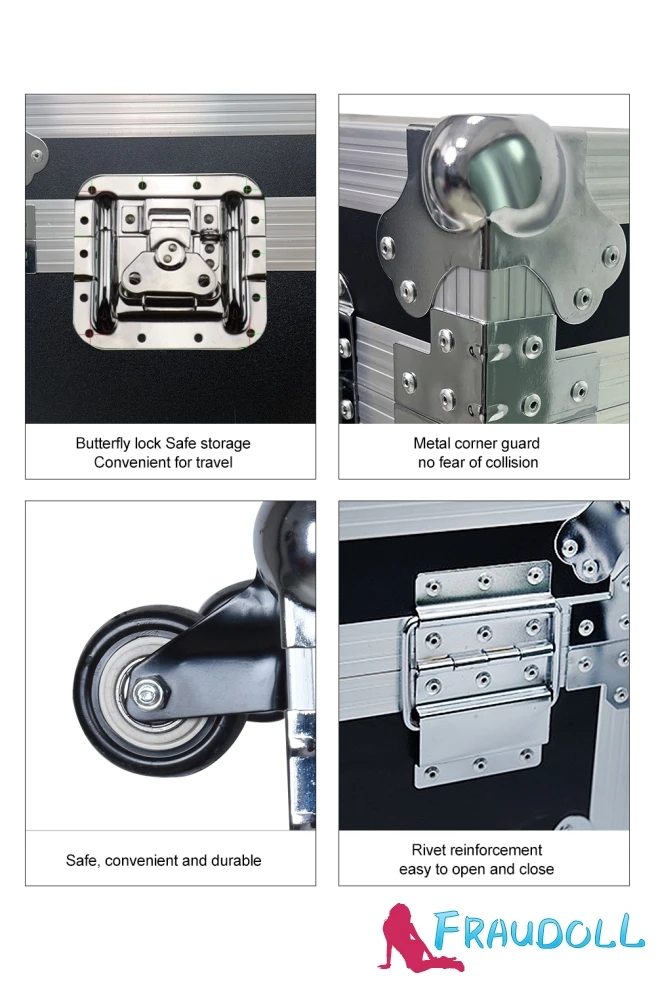 Butterfly lock Safe storage
Convenient for travel

Metal corner guard
no fear of collision

Safe, convenient and durable

Rivet reinforcement
easy to open and close

FRAUDOLL